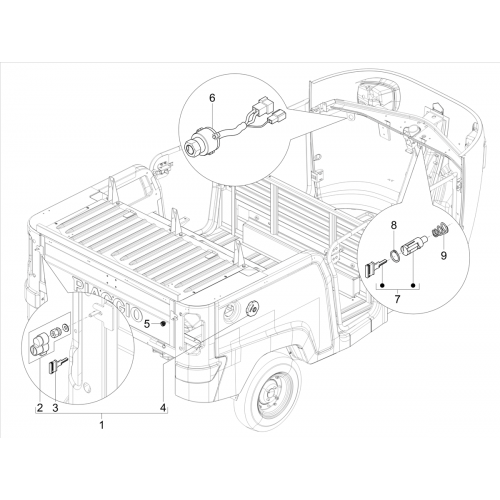 6
8
9
7
PIAGGIO
5
2
3
4
1